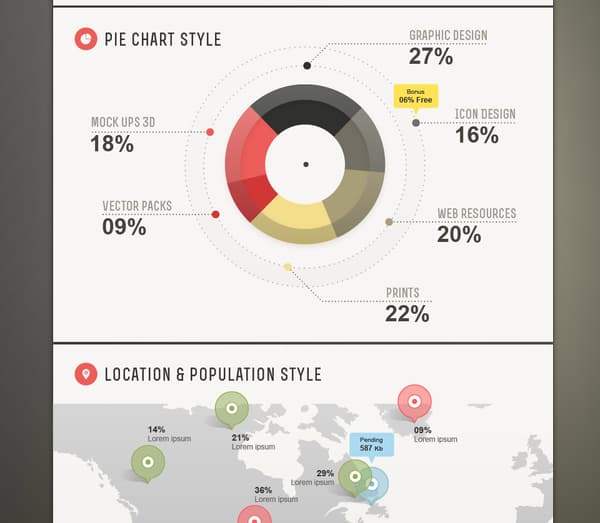 PIE CHART STYLE

GRAPHIC DESIGN
27%

Bonus
06% Free

ICON DESIGN
16%

MOCK UPS 3D
18%

VECTOR PACKS
09%

WEB RESOURCES
20%

PRINTS
22%

LOCATION & POPULATION STYLE

14%
Lorem ipsum

21%
Lorem ipsum

09%
Lorem ipsum

Pending
587 Kb

29%
Lorem ipsum

36%
Lorem ipsum